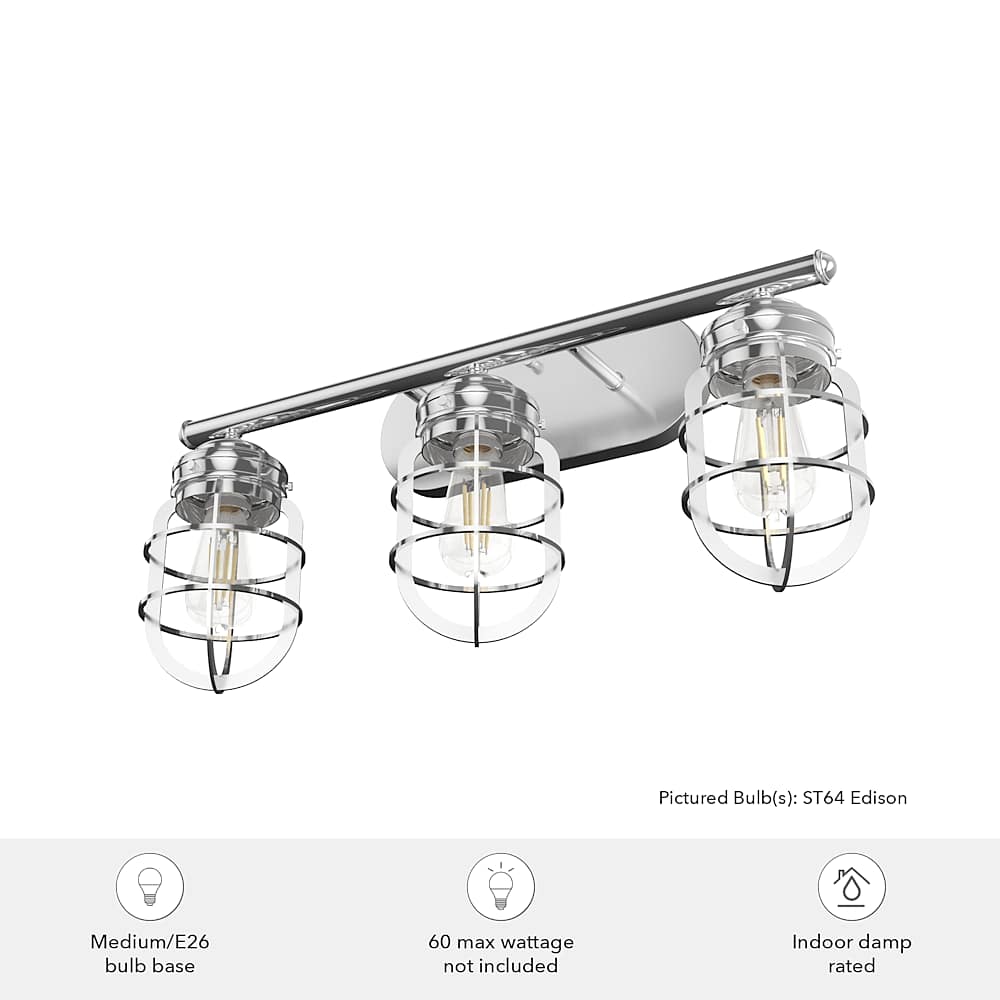 Pictured Bulb(s): ST64 Edison

Medium/E26
bulb base

60 max wattage
not included

Indoor damp
rated